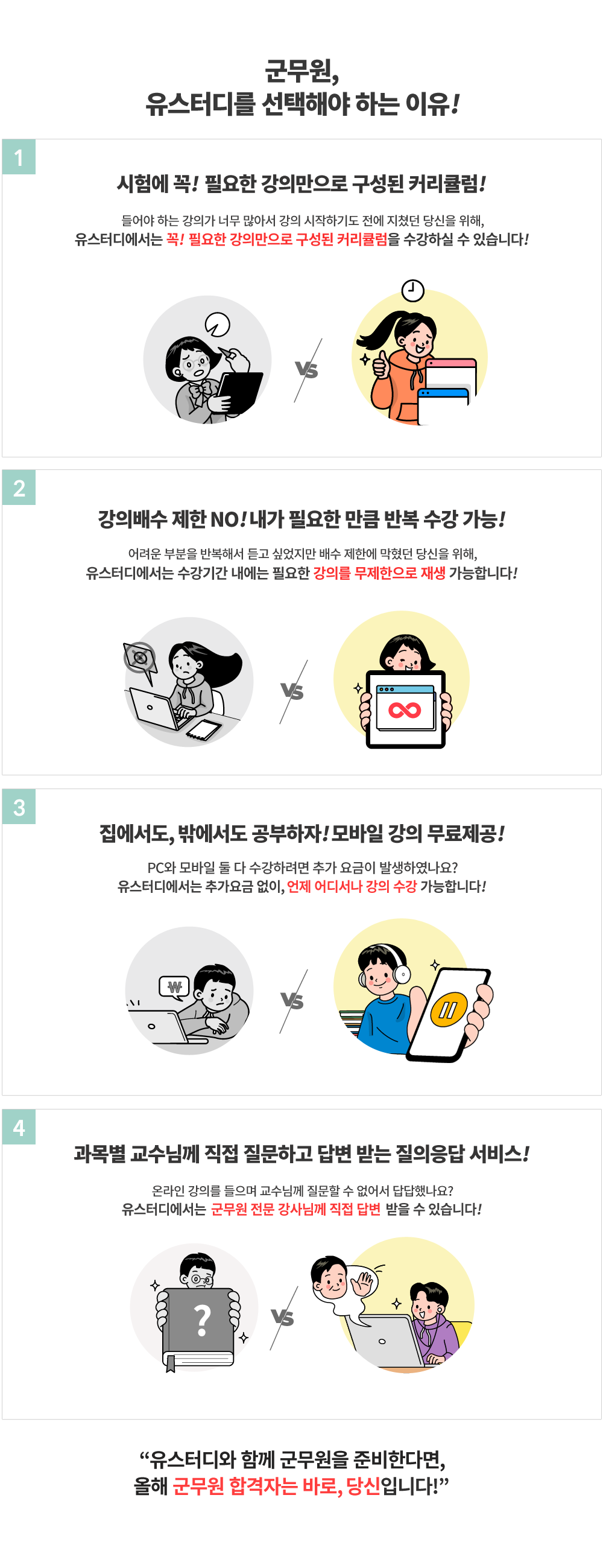 군무원,
유스터디를 선택해야 하는 이유!

1

시험에 꼭! 필요한 강의만으로 구성된 커리큘럼!

들어야 하는 강의가 너무 많아서 강의 시작하기도 전에 지쳤던 당신을 위해,
유스터디에서는 꼭! 필요한 강의만으로 구성된 커리큘럼을 수강하실 수 있습니다!

VS

2

강의배수 제한 NO! 내가 필요한 만큼 반복 수강 가능!

어려운 부분을 반복해서 듣고 싶었지만 배수 제한에 막혔던 당신을 위해,
유스터디에서는 수강기간 내에는 필요한 강의를 무제한으로 재생 가능합니다!

VS

3

집에서도, 밖에서도 공부하자! 모바일 강의 무료제공!

PC와 모바일 둘 다 수강하려면 추가 요금이 발생하였나요?
유스터디에서는 추가요금 없이, 언제 어디서나 강의 수강 가능합니다!

₩

VS

4

과목별 교수님께 직접 질문하고 답변 받는 질의응답 서비스!

온라인 강의를 들으며 교수님께 질문할 수 없어서 답답했나요?
유스터디에서는 군무원 전문 강사님께 직접 답변 받을 수 있습니다!

?

VS

“유스터디와 함께 군무원을 준비한다면,
올해 군무원 합격자는 바로, 당신입니다!”