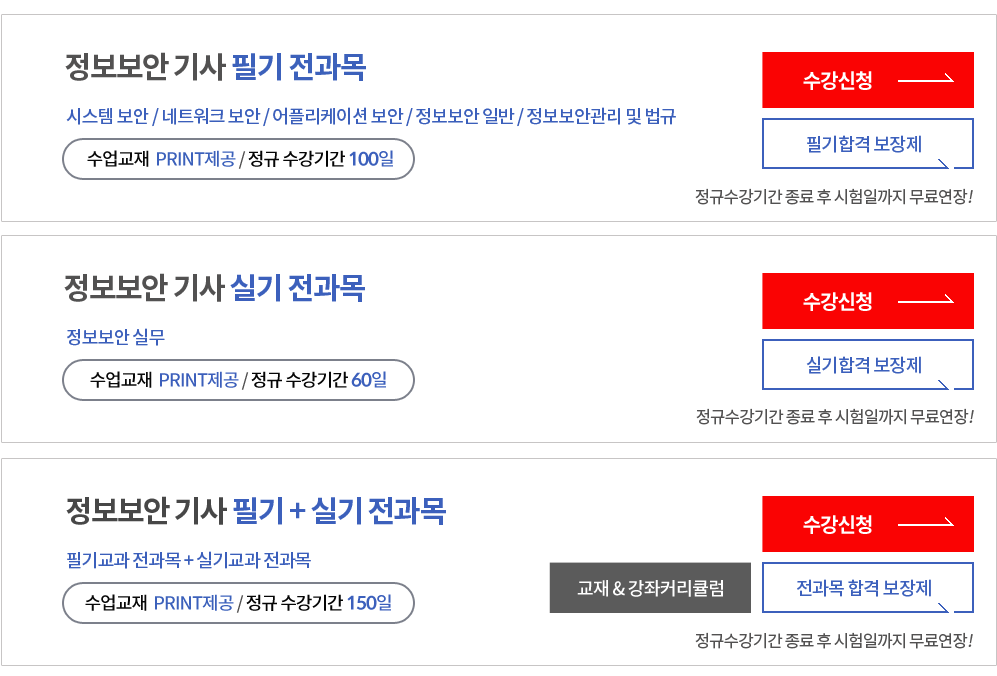 정보보안 기사 필기 전과목

시스템 보안 / 네트워크 보안 / 어플리케이션 보안 / 정보보안 일반 / 정보보안관리 및 법규

수업교재 PRINT제공 / 정규 수강기간 100일

수강신청

필기합격 보장제

정규수강기간 종료 후 시험일까지 무료연장!

정보보안 기사 실기 전과목

정보보안 실무

수업교재 PRINT제공 / 정규 수강기간 60일

수강신청

실기합격 보장제

정규수강기간 종료 후 시험일까지 무료연장!

정보보안 기사 필기 + 실기 전과목

필기교과 전과목 + 실기교과 전과목

수업교재 PRINT제공 / 정규 수강기간 150일

수강신청

교재 & 강좌커리큘럼

전과목 합격 보장제

정규수강기간 종료 후 시험일까지 무료연장!